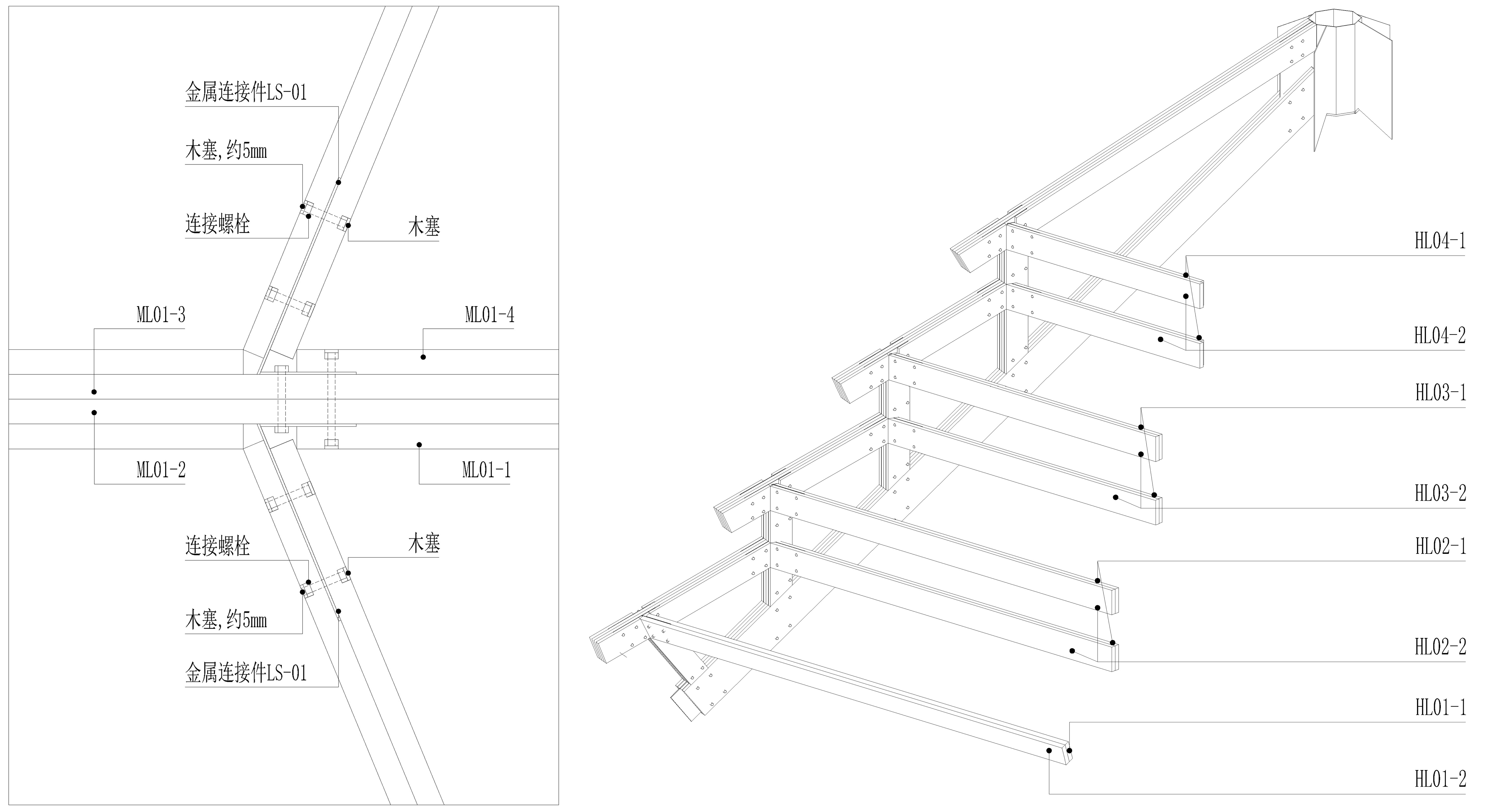 金属连接件LS-01

木塞,约5mm

连接螺栓

木塞

ML01-3

ML01-4

ML01-2

ML01-1

连接螺栓

木塞

木塞,约5mm

金属连接件LS-01

HL04-1

HL04-2

HL03-1

HL03-2

HL02-1

HL02-2

HL01-1

HL01-2