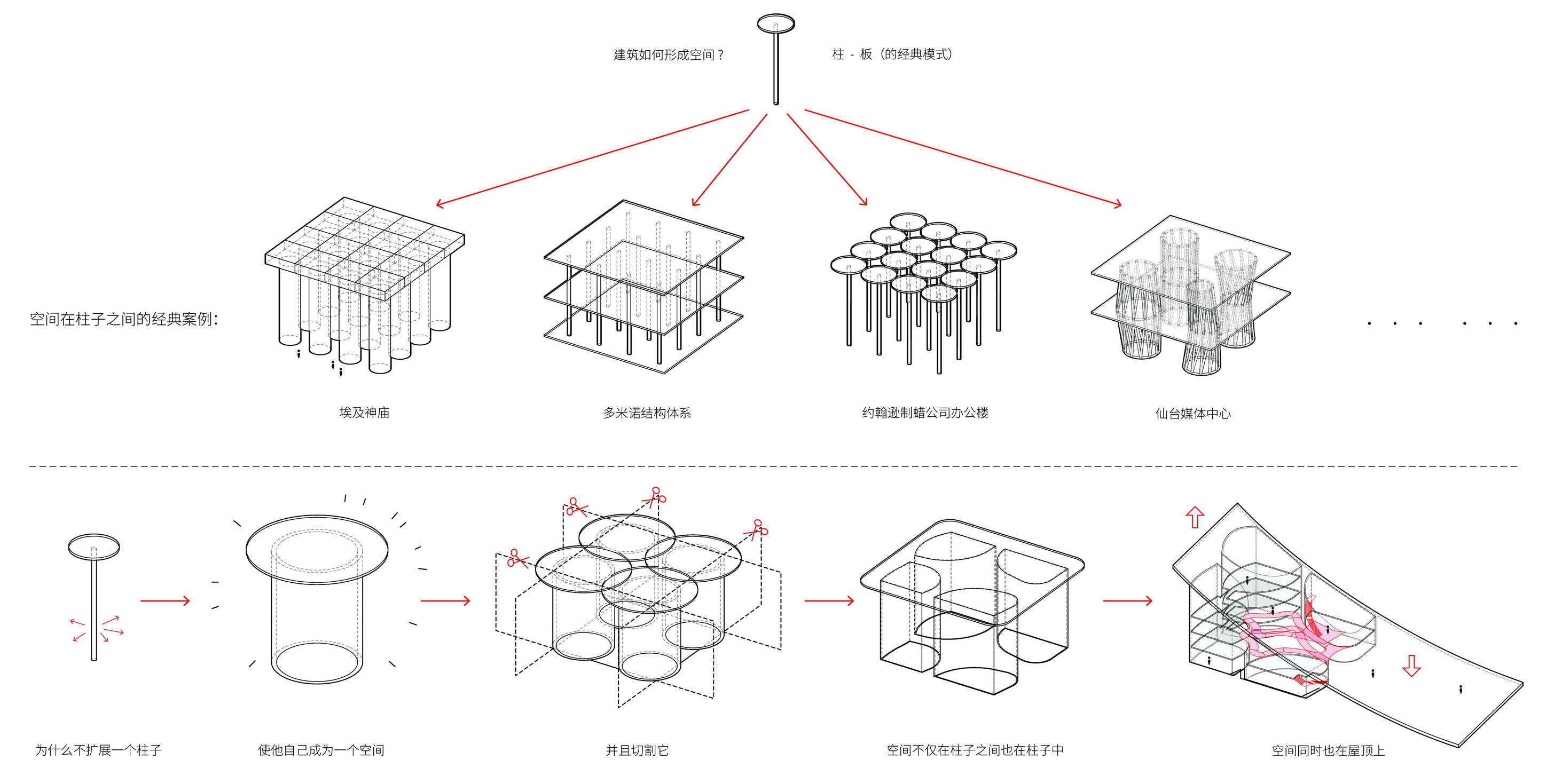 建筑如何形成空间？

柱 - 板（的经典模式）

空间在柱子之间的经典案例：

埃及神庙

多米诺结构体系

约翰逊制蜡公司办公楼

仙台媒体中心

. . . . . .

为什么不扩展一个柱子

使他自己成为一个空间

并且切割它

空间不仅在柱子之间也在柱子中

空间同时也在屋顶上