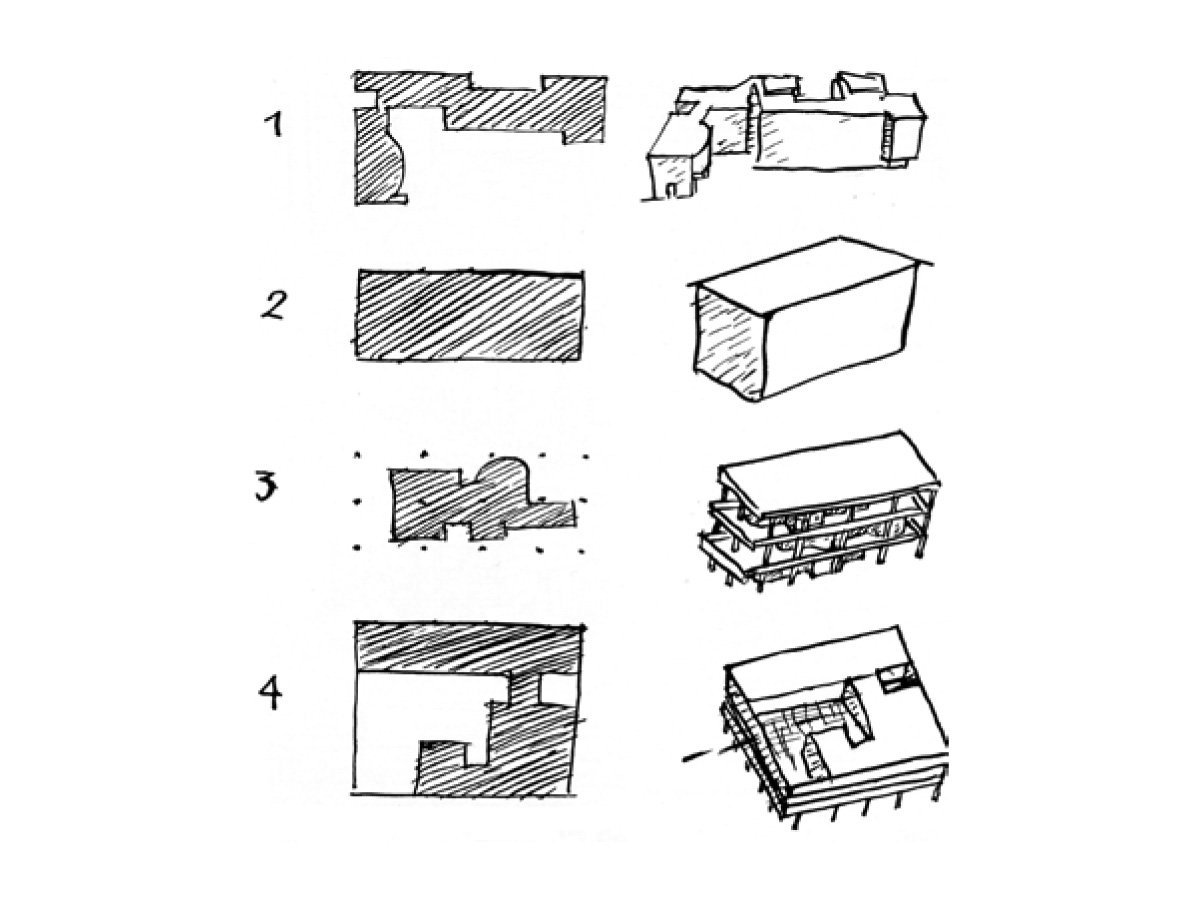 1

2

3

4