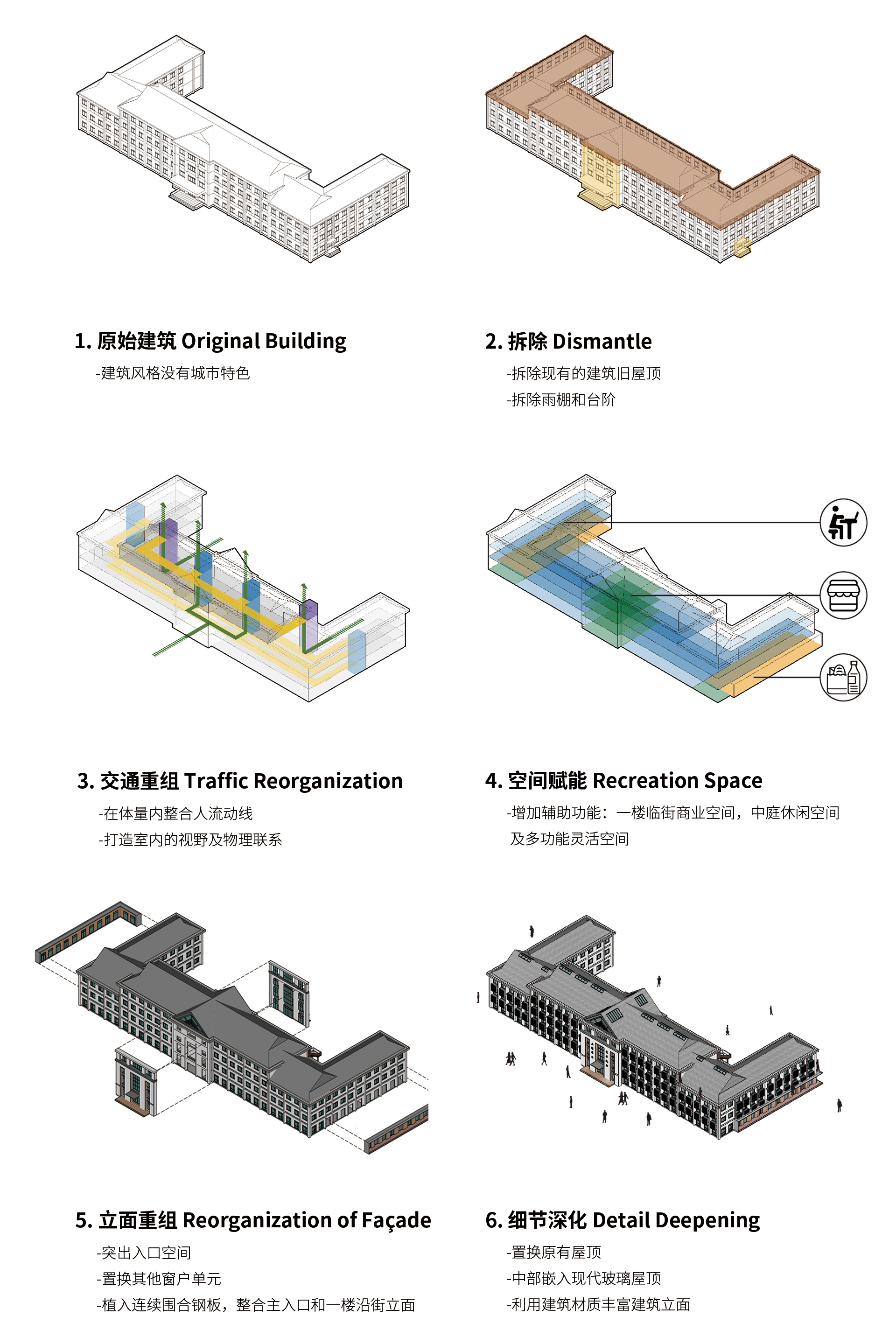 1. 原始建筑 Original Building

-建筑风格没有城市特色

2. 拆除 Dismantle

-拆除现有的建筑旧屋顶

-拆除雨棚和台阶

3. 交通重组 Traffic Reorganization

-在体量内整合人流动线

-打造室内的视野及物理联系

4. 空间赋能 Recreation Space

-增加辅助功能：一楼临街商业空间，中庭休闲空间及多功能灵活空间

5. 立面重组 Reorganization of Façade

-突出入口空间

-置换其他窗户单元

-植入连续围合钢板，整合主入口和一楼沿街立面

6. 细节深化 Detail Deepening

-置换原有屋顶

-中部嵌入现代玻璃屋顶

-利用建筑材质丰富建筑立面